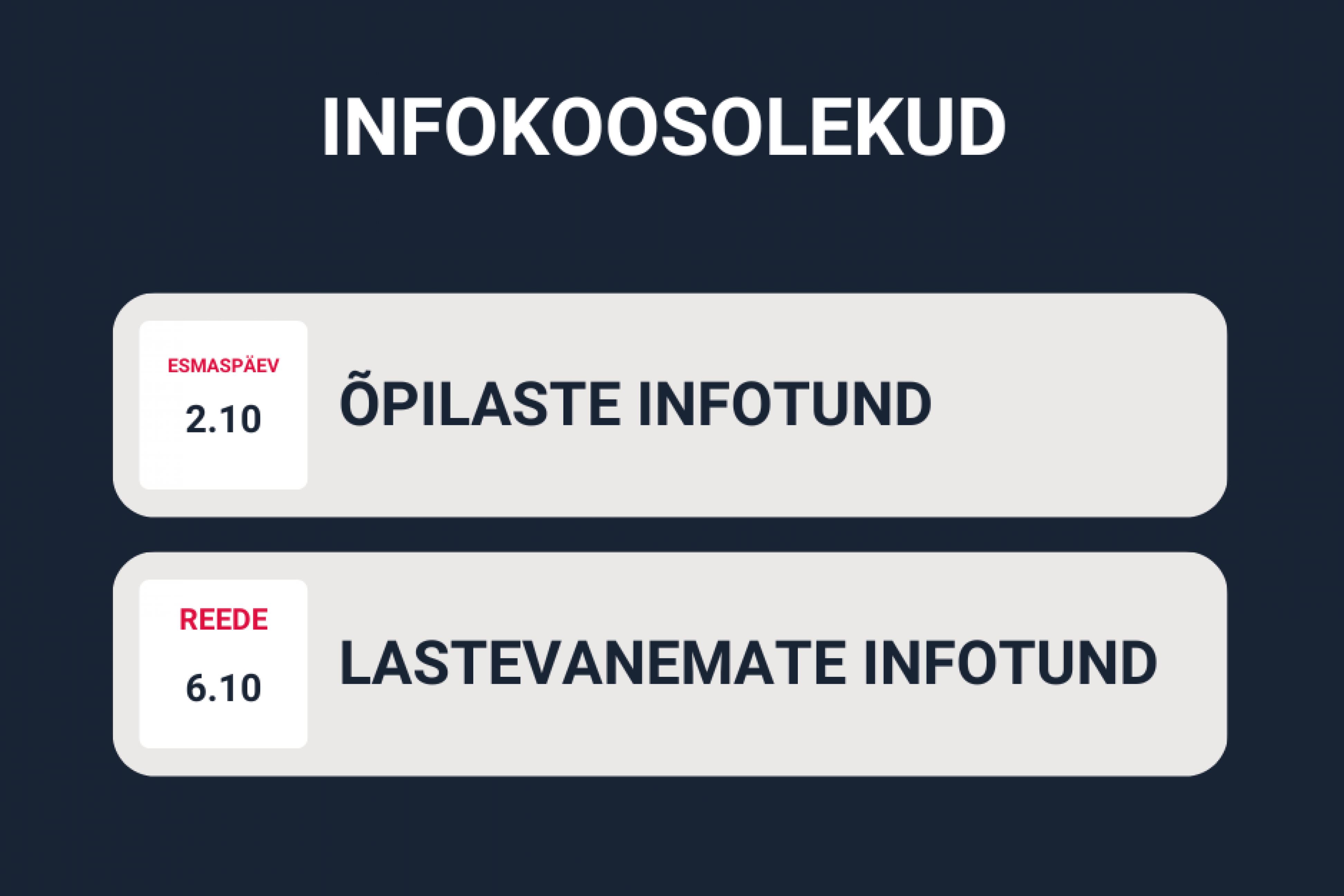 INFOKOOSOLEKUD

ESMASPÄEV
2.10

ÕPILASTE INFOTUND

REEDE
6.10

LASTEVANEMATE INFOTUND